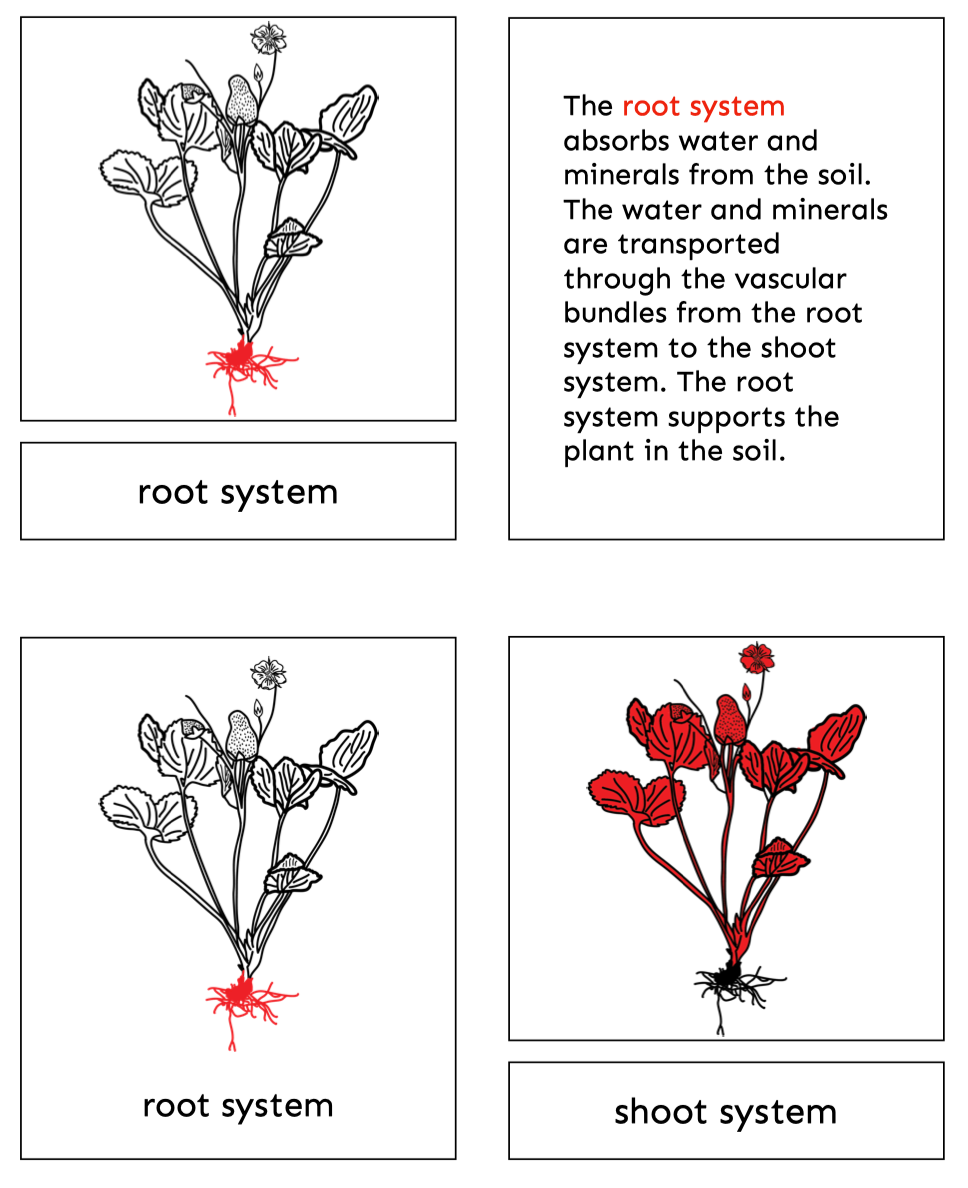 root system

The root system absorbs water and minerals from the soil. The water and minerals are transported through the vascular bundles from the root system to the shoot system. The root system supports the plant in the soil.

root system

shoot system