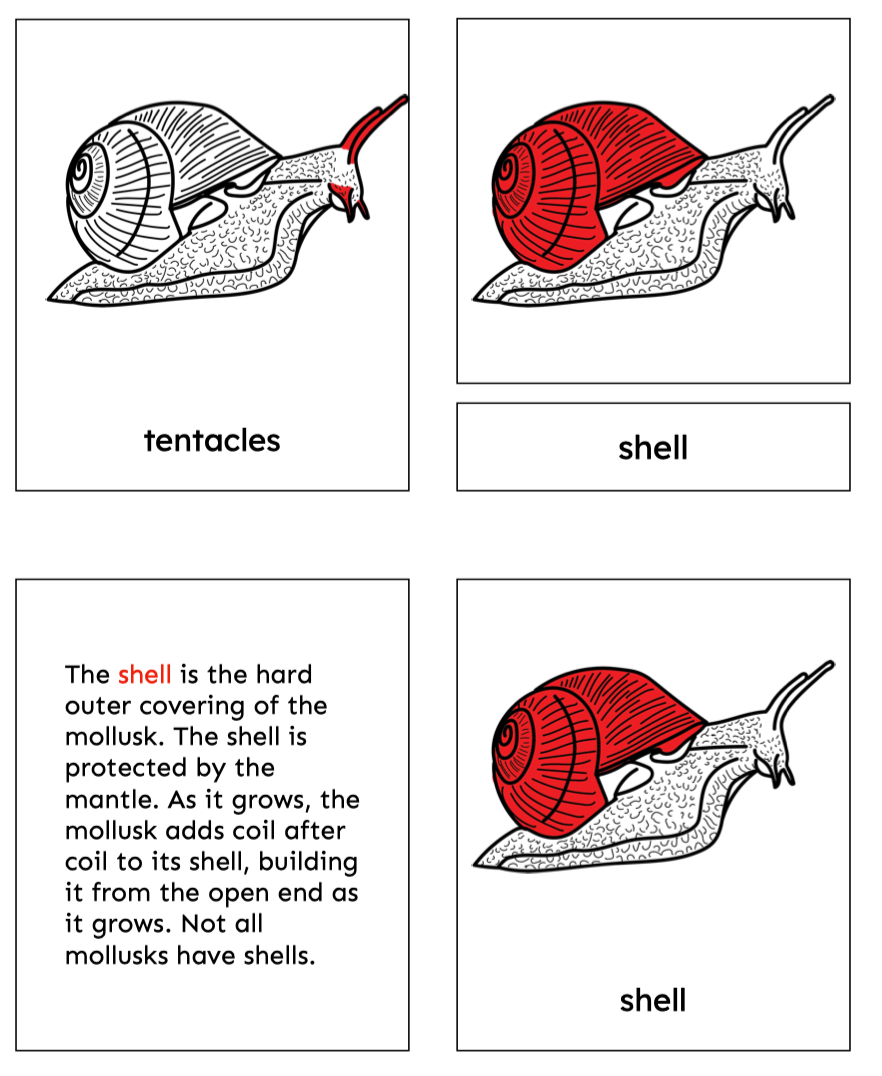 tentacles

shell

The shell is the hard outer covering of the mollusk. The shell is protected by the mantle. As it grows, the mollusk adds coil after coil to its shell, building it from the open end as it grows. Not all mollusks have shells.

shell