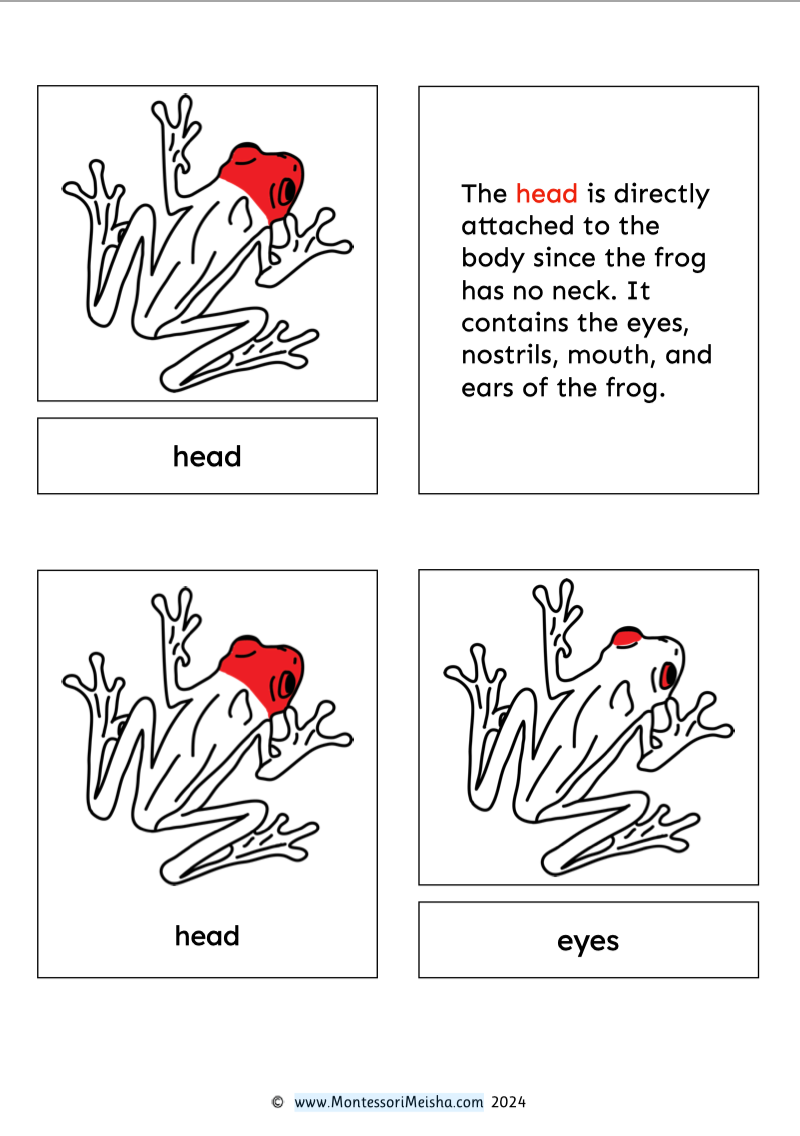 head

The head is directly attached to the body since the frog has no neck. It contains the eyes, nostrils, mouth, and ears of the frog.

head

eyes

© www.MontessoriMeisha.com 2024