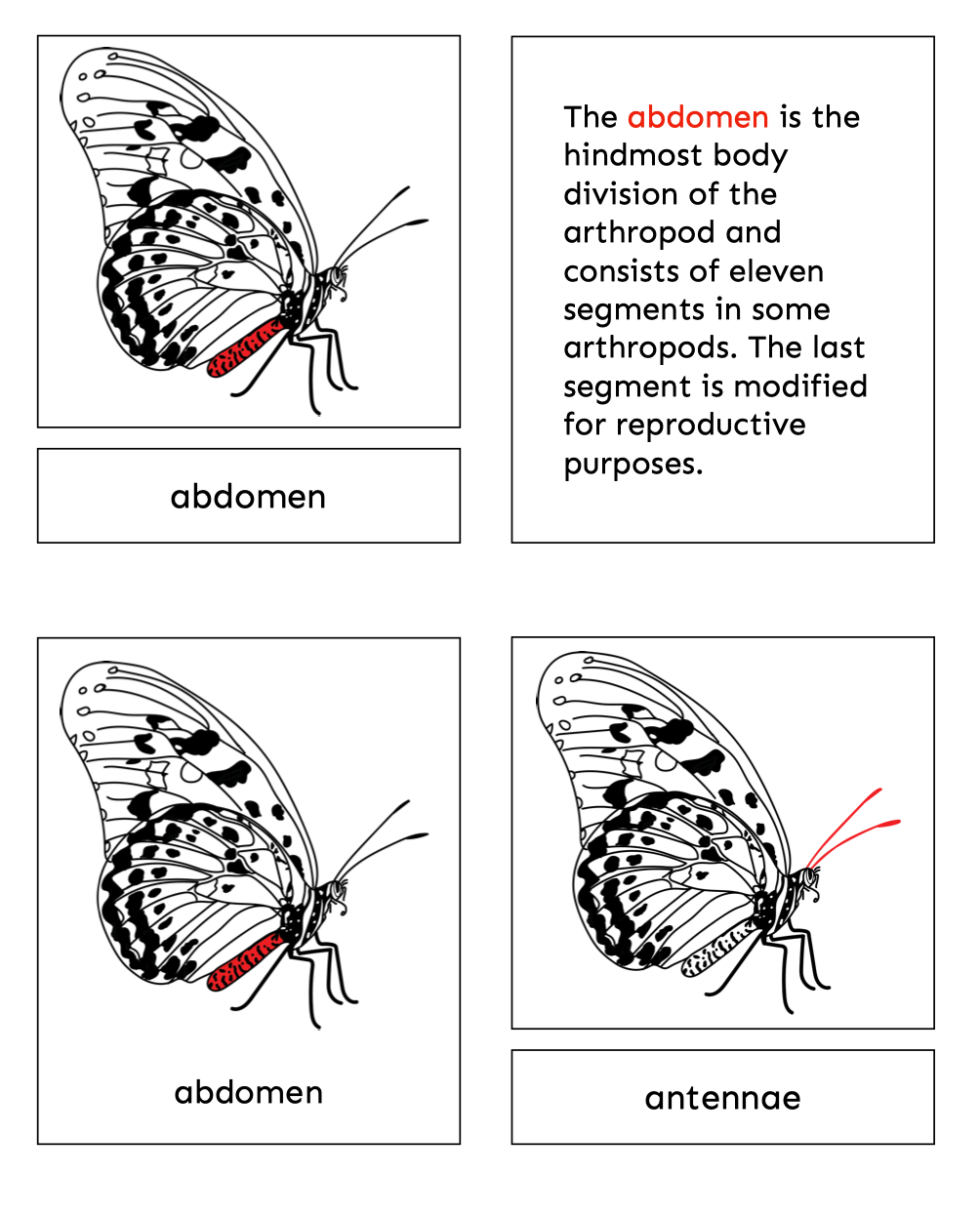 abdomen

The abdomen is the hindmost body division of the arthropod and consists of eleven segments in some arthropods. The last segment is modified for reproductive purposes.

abdomen

antennae